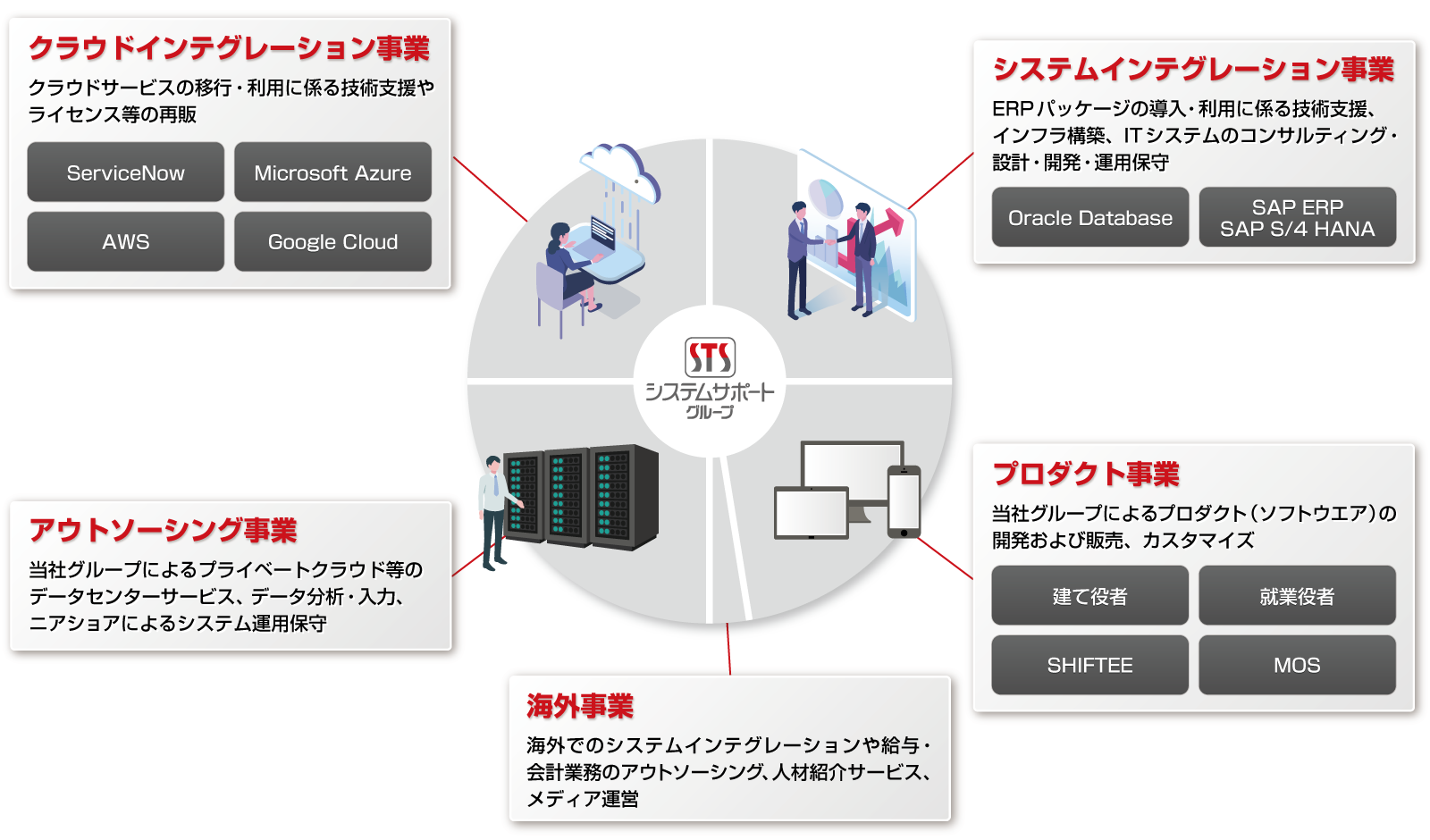 クラウドインテグレーション事業

クラウドサービスの移行・利用に係る技術支援やライセンス等の再販

ServiceNow

Microsoft Azure

AWS

Google Cloud

システムインテグレーション事業

ERPパッケージの導入・利用に係る技術支援、インフラ構築、ITシステムのコンサルティング・設計・開発・運用保守

Oracle Database

SAP ERP
SAP S/4 HANA

STS
システムサポート
グループ

アウトソーシング事業

当社グループによるプライベートクラウド等のデータセンターサービス、データ分析・入力、ニアショアによるシステム運用保守

プロダクト事業

当社グループによるプロダクト（ソフトウエア）の開発および販売、カスタマイズ

建て役者

就業役者

SHIFTEE

MOS

海外事業

海外でのシステムインテグレーションや給与・会計業務のアウトソーシング、人材紹介サービス、メディア運営